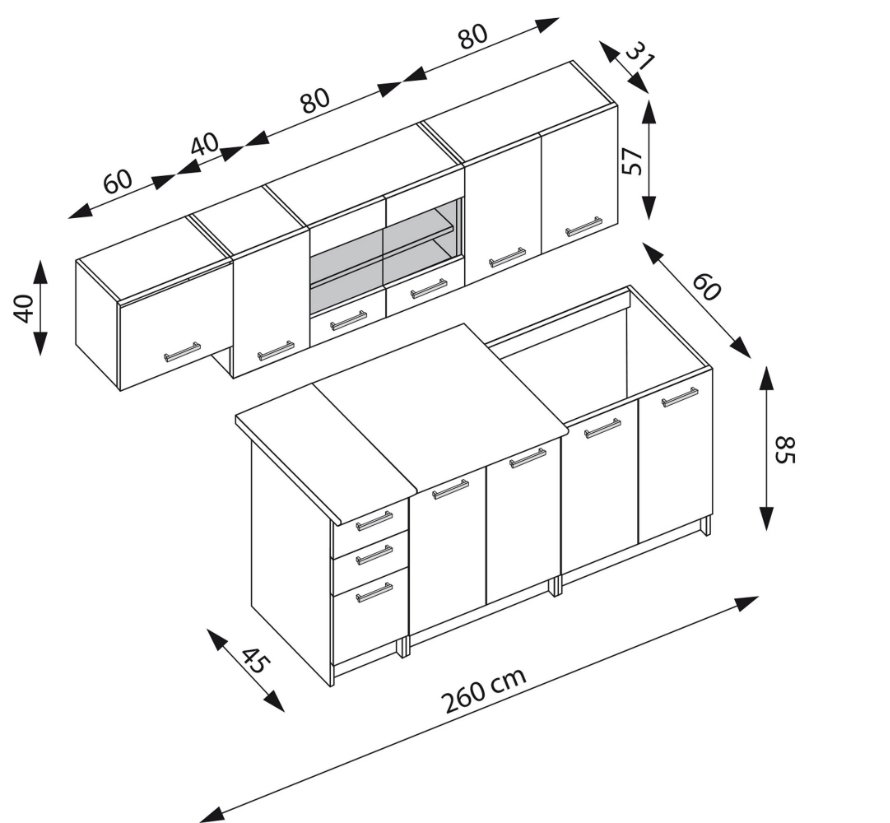 60
40
80
80
31
57
40
60
85
45
260 cm